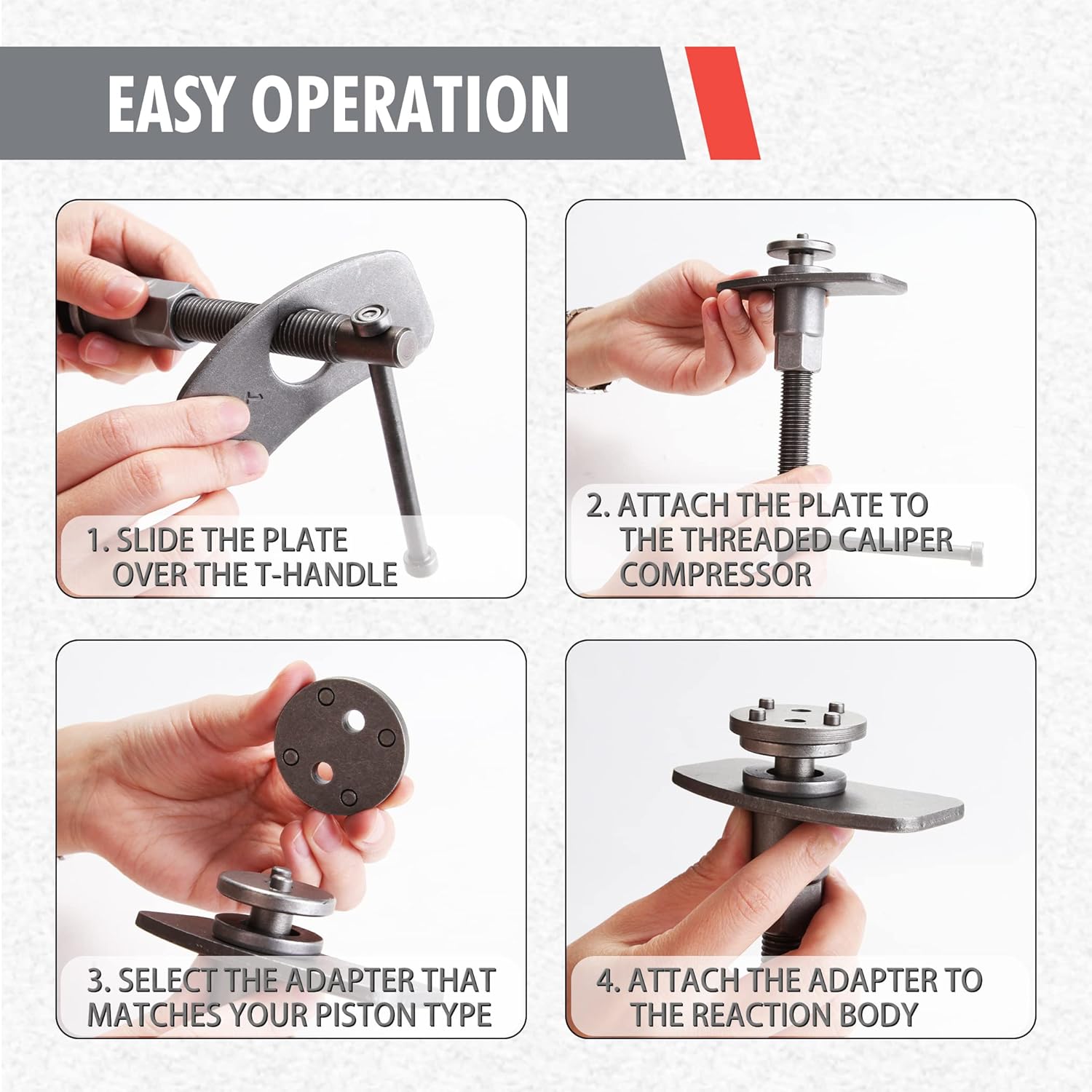 EASY OPERATION

1. SLIDE THE PLATE OVER THE T-HANDLE

2. ATTACH THE PLATE TO THE THREADED CALIPER COMPRESSOR

3. SELECT THE ADAPTER THAT MATCHES YOUR PISTON TYPE

4. ATTACH THE ADAPTER TO THE REACTION BODY